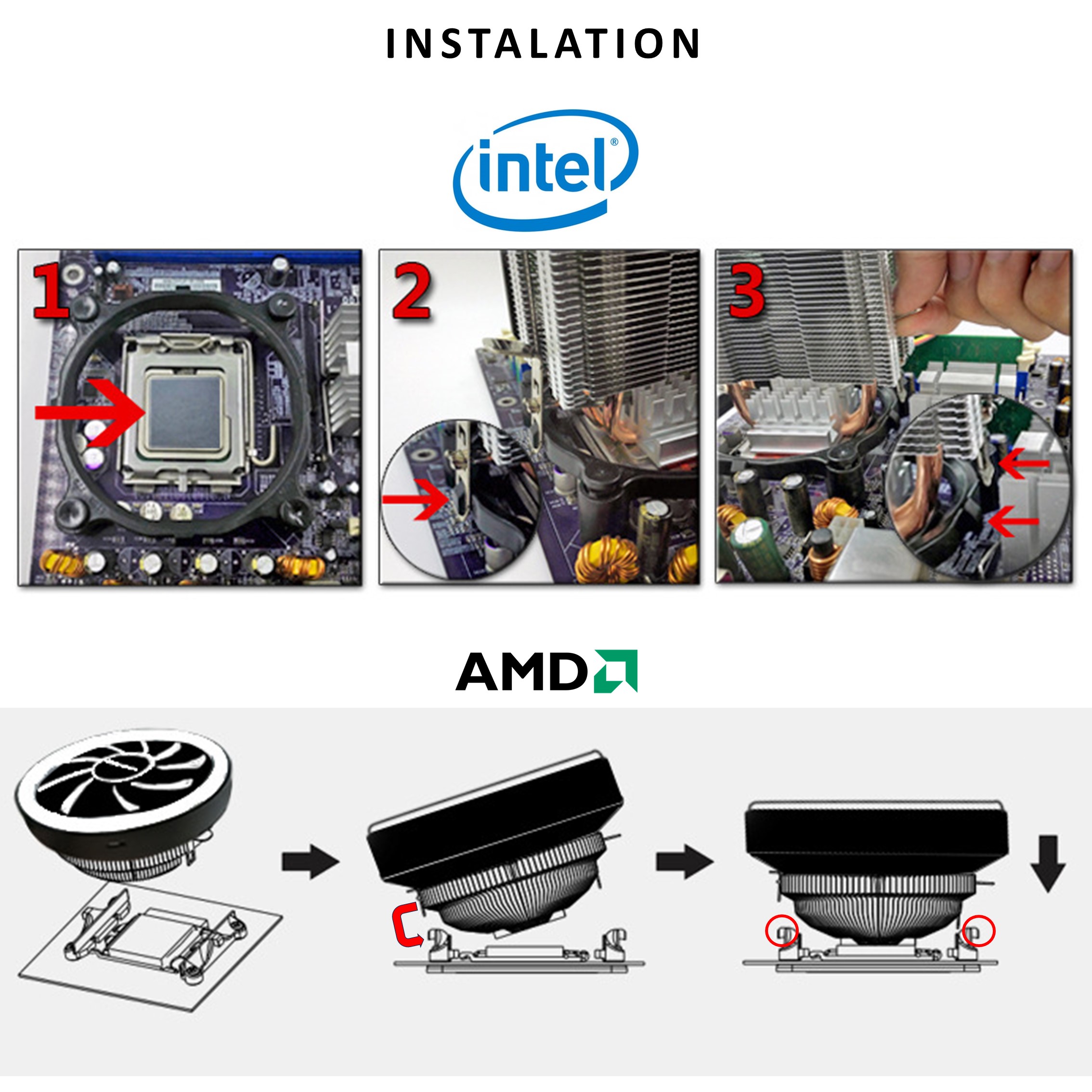 INSTALATION

intel®

1

2

3

AMD