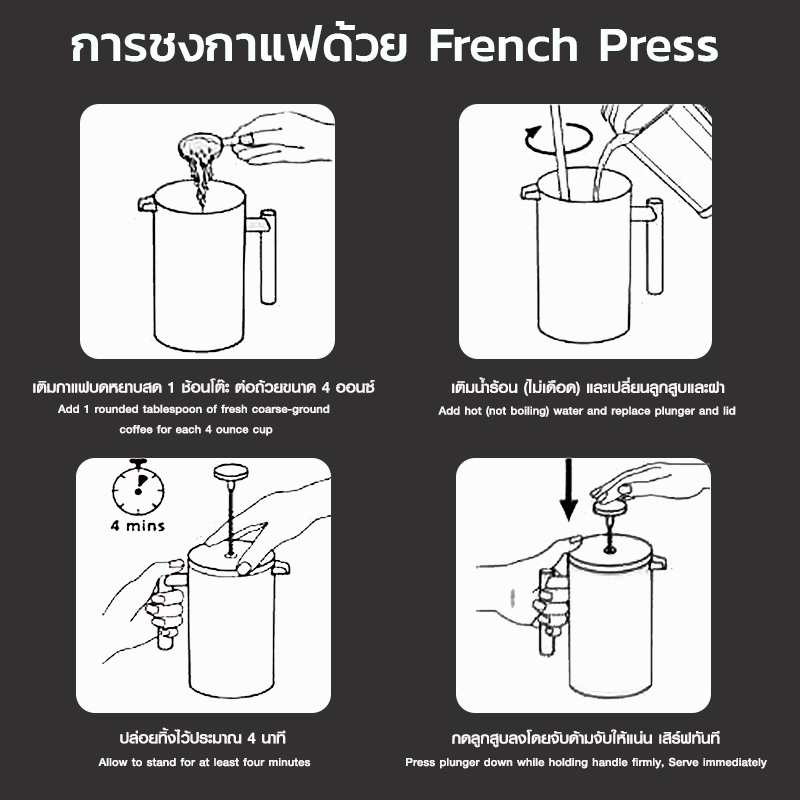 การชงกาแฟด้วย French Press

เติมกาแฟบดหยาบสด 1 ช้อนโต๊ะ ต่อถ้วยขนาด 4 ออนซ์
Add 1 rounded tablespoon of fresh coarse-ground coffee for each 4 ounce cup

เติมน้ำร้อน (ไม่เดือด) และเปลี่ยนลูกสูบและฝา
Add hot (not boiling) water and replace plunger and lid

4 mins

ปล่อยทิ้งไว้ประมาณ 4 นาที
Allow to stand for at least four minutes

กดลูกสูบลงโดยจับด้ามจับให้แน่น เสิร์ฟทันที
Press plunger down while holding handle firmly, Serve immediately