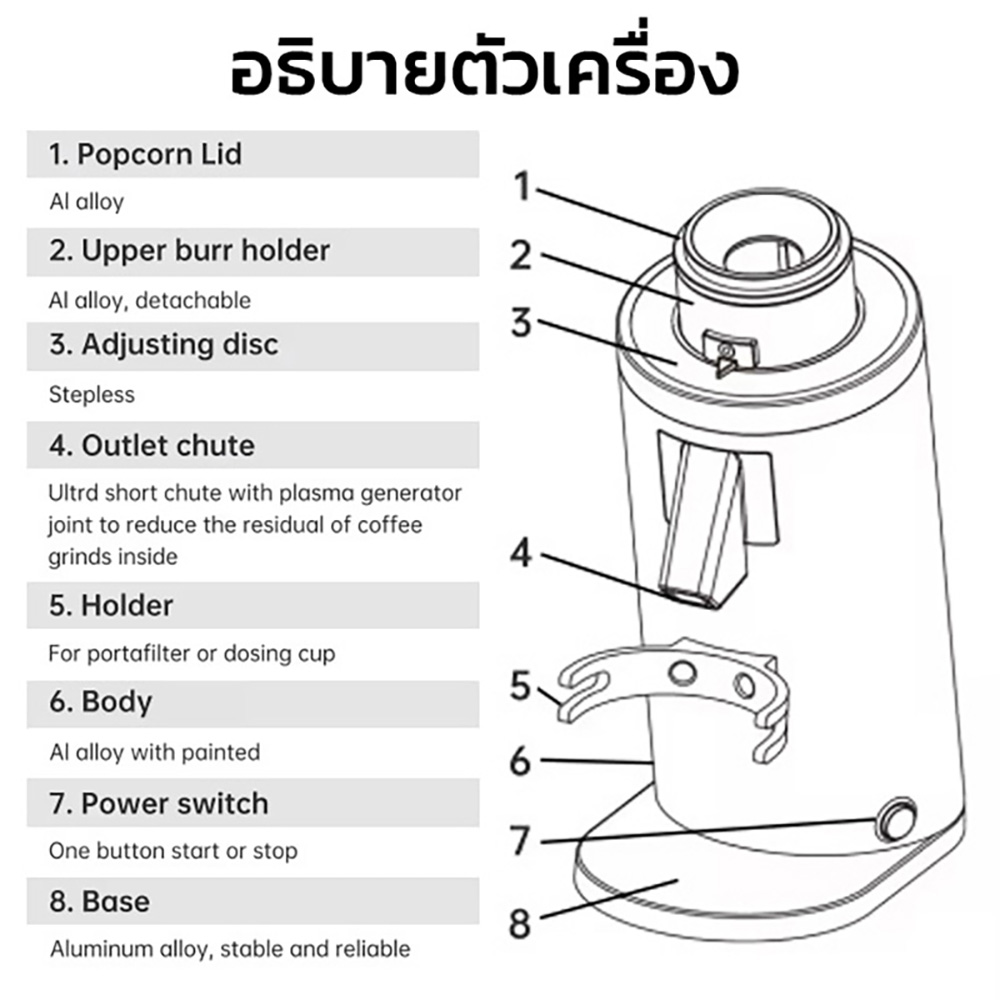 อธิบายตัวเครื่อง

1. Popcorn Lid

Al alloy

2. Upper burr holder

Al alloy, detachable

3. Adjusting disc

Stepless

4. Outlet chute

Ultrd short chute with plasma generator joint to reduce the residual of coffee grinds inside

5. Holder

For portafilter or dosing cup

6. Body

Al alloy with painted

7. Power switch

One button start or stop

8. Base

Aluminum alloy, stable and reliable

1
2
3
4
5
6
7
8