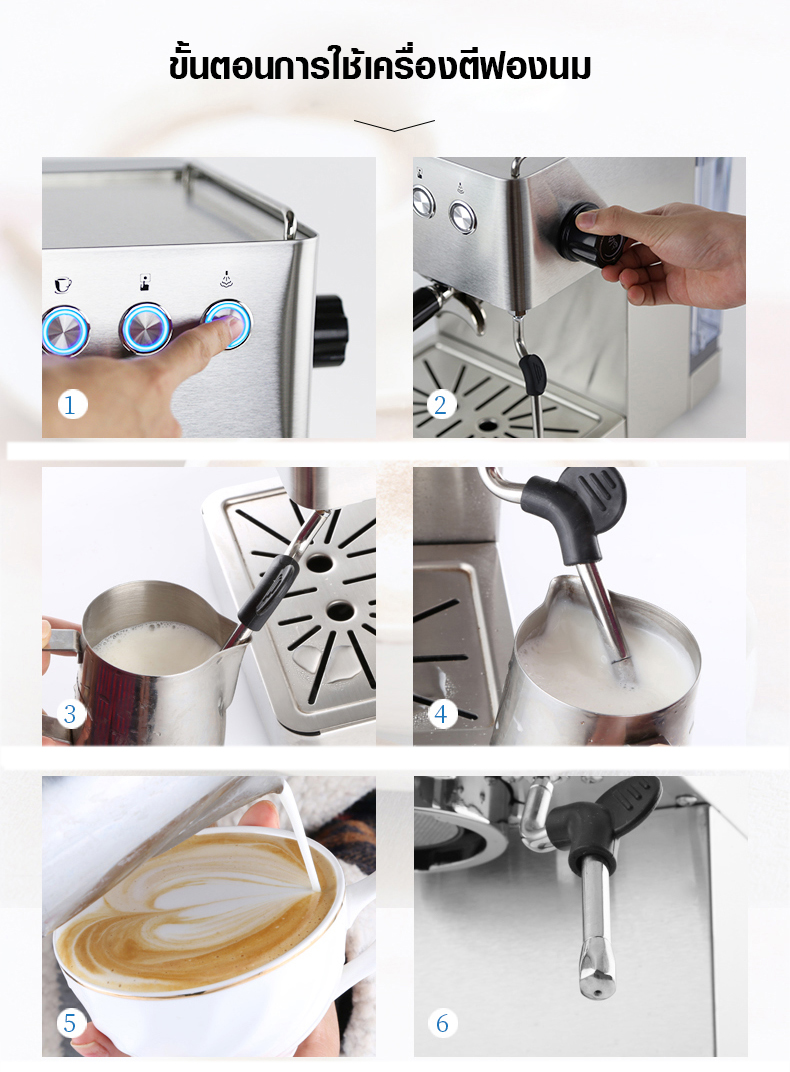 ขั้นตอนการใช้เครื่องตีฟองนม

1

2

3

4

5

6