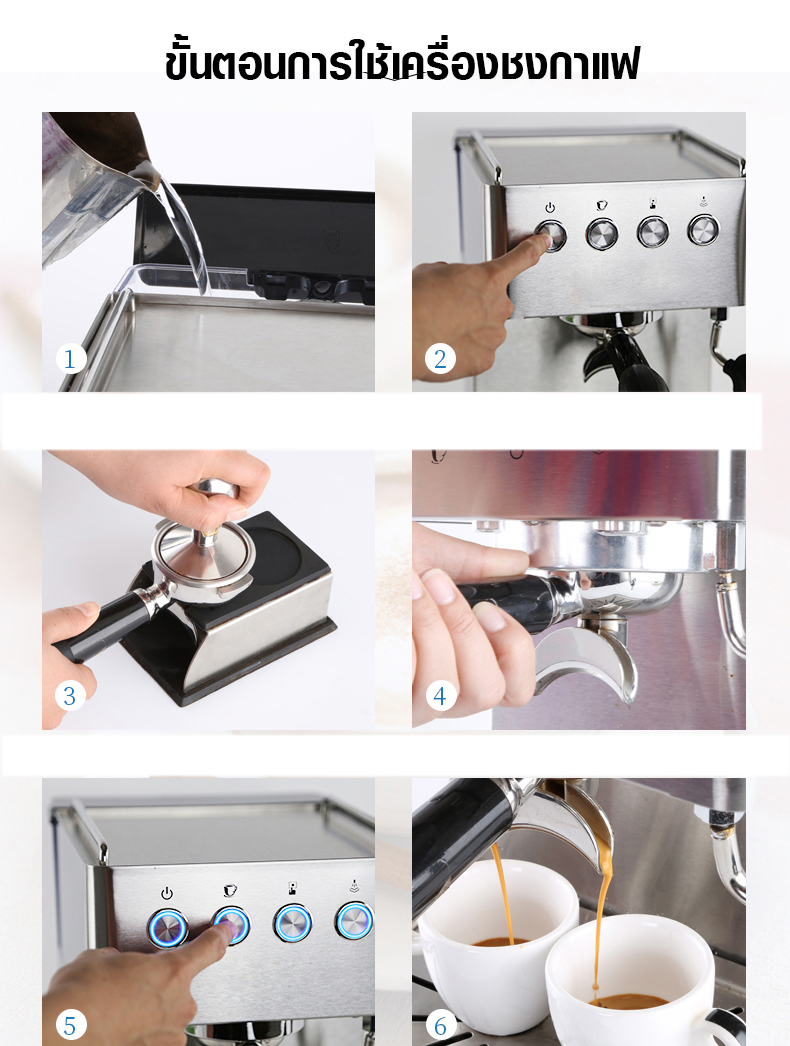 ขั้นตอนการใช้เครื่องชงกาแฟ

1

2

3

4

5

6