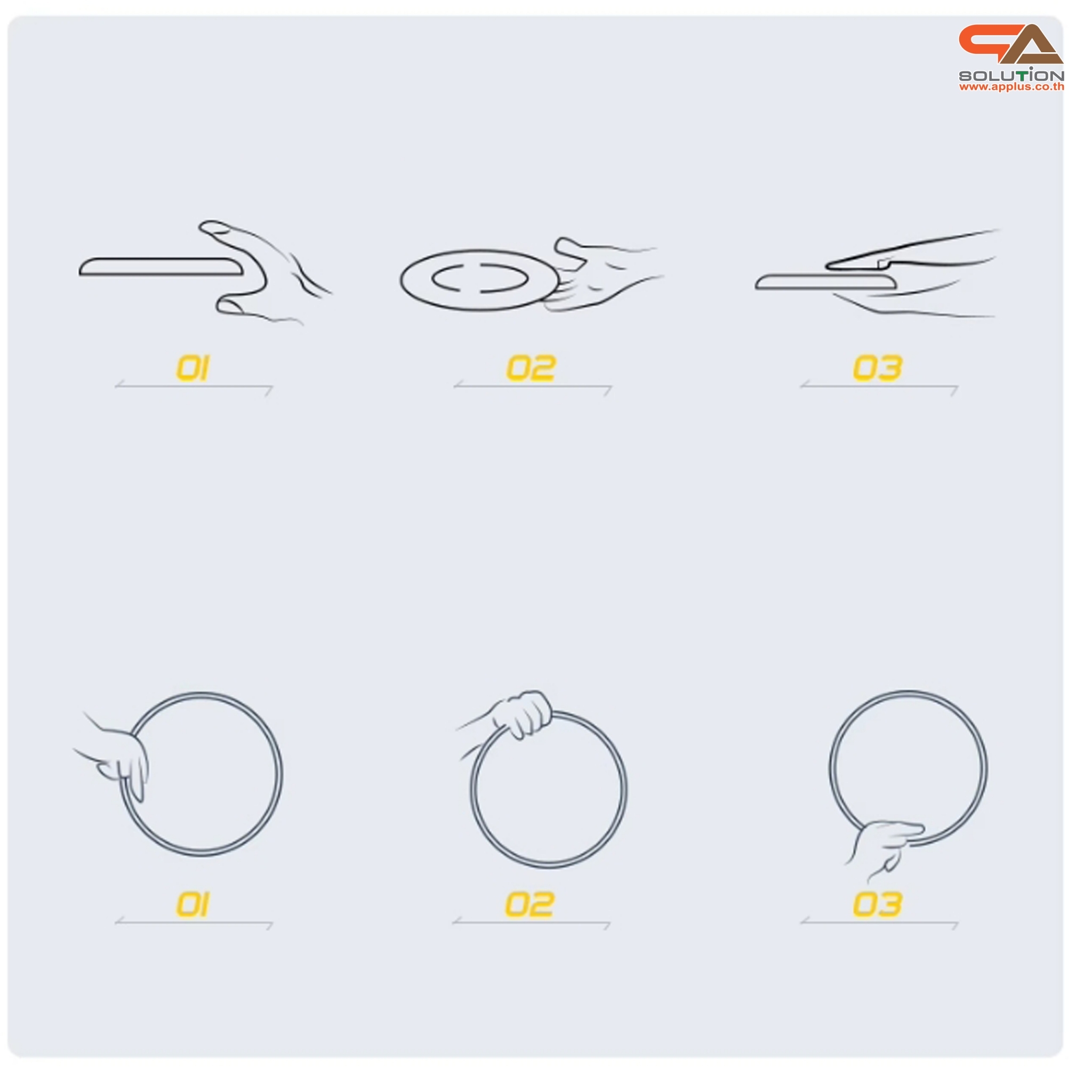 SOLUTION
www.applus.co.th

01

02

03

01

02

03