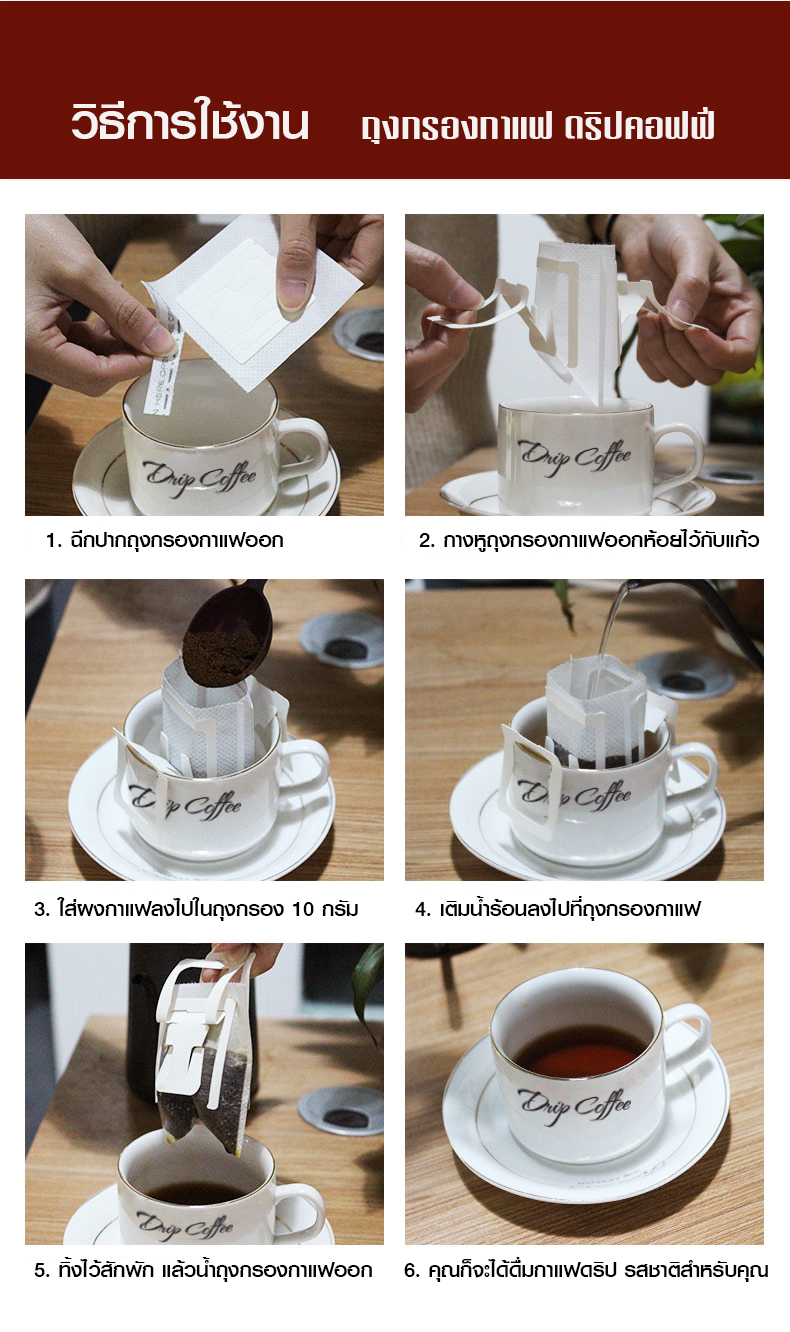 วิธีการใช้งาน ถุงกรองกาแฟ ดริปคอฟฟี่

Drip Coffee

1. ฉีกปากถุงกรองกาแฟออก

Drip Coffee

2. กางหูถุงกรองกาแฟออกห้อยไว้กับแก้ว

Drip Coffee

3. ใส่ผงกาแฟลงไปในถุงกรอง 10 กรัม

Drip Coffee

4. เติมน้ำร้อนลงไปที่ถุงกรองกาแฟ

Drip Coffee

5. ทิ้งไว้สักพัก แล้วนำถุงกรองกาแฟออก

Drip Coffee

6. คุณก็จะได้ดื่มกาแฟดริป รสชาติสำหรับคุณ